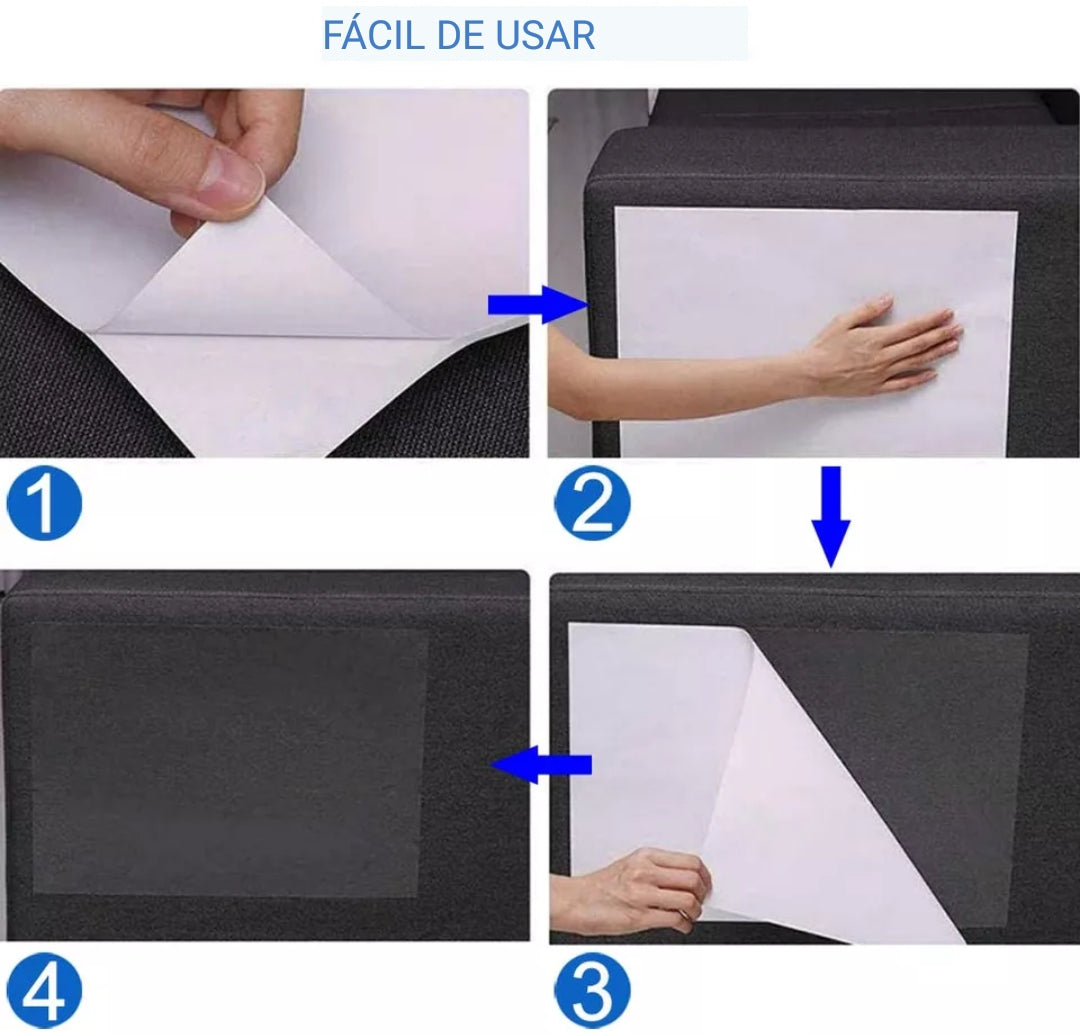 FÁCIL DE USAR

1

2

4

3