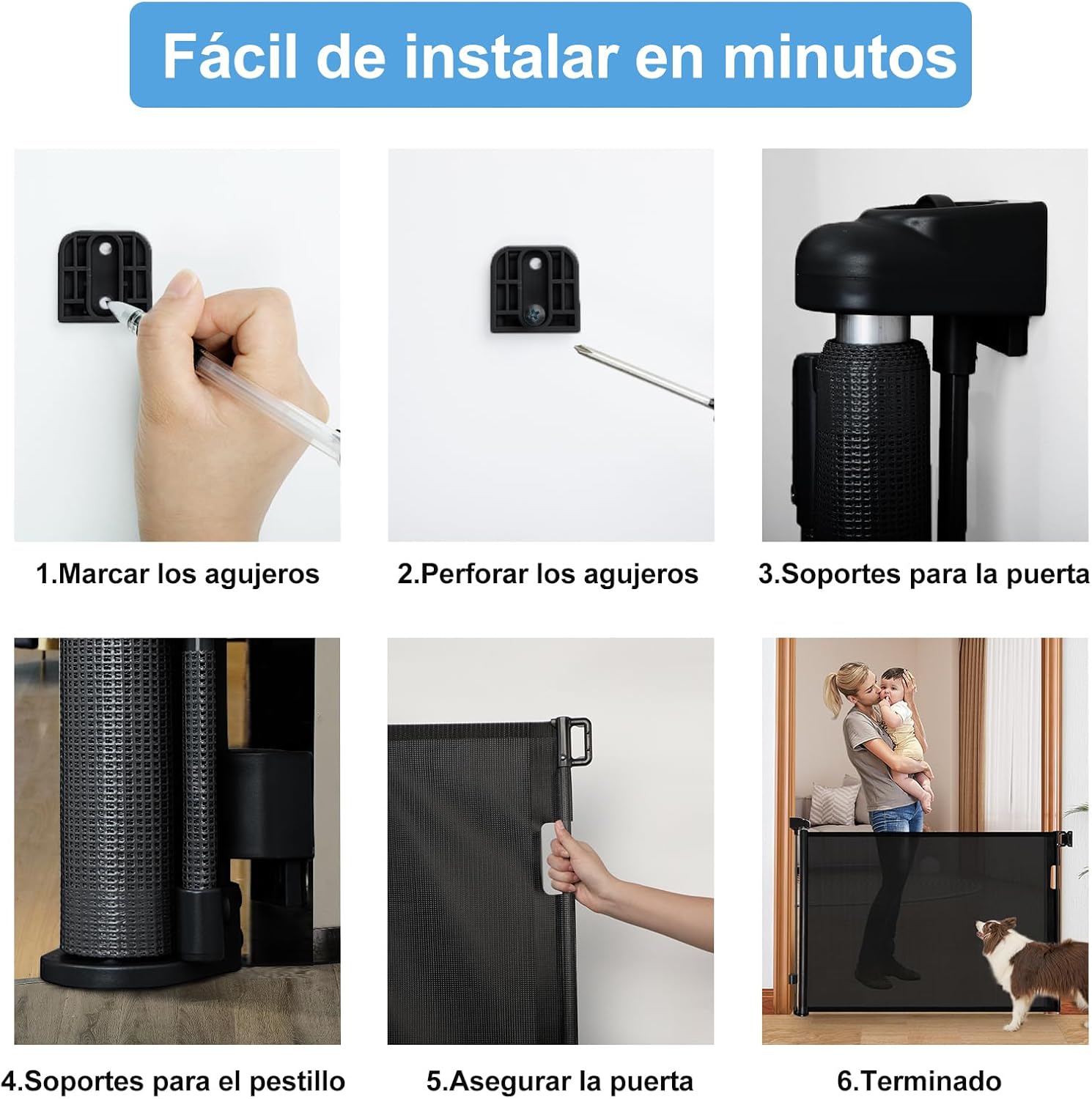 Fácil de instalar en minutos

1.Marcar los agujeros

2.Perforar los agujeros

3.Soportes para la puerta

4.Soportes para el pestillo

5.Asegurar la puerta

6.Terminado