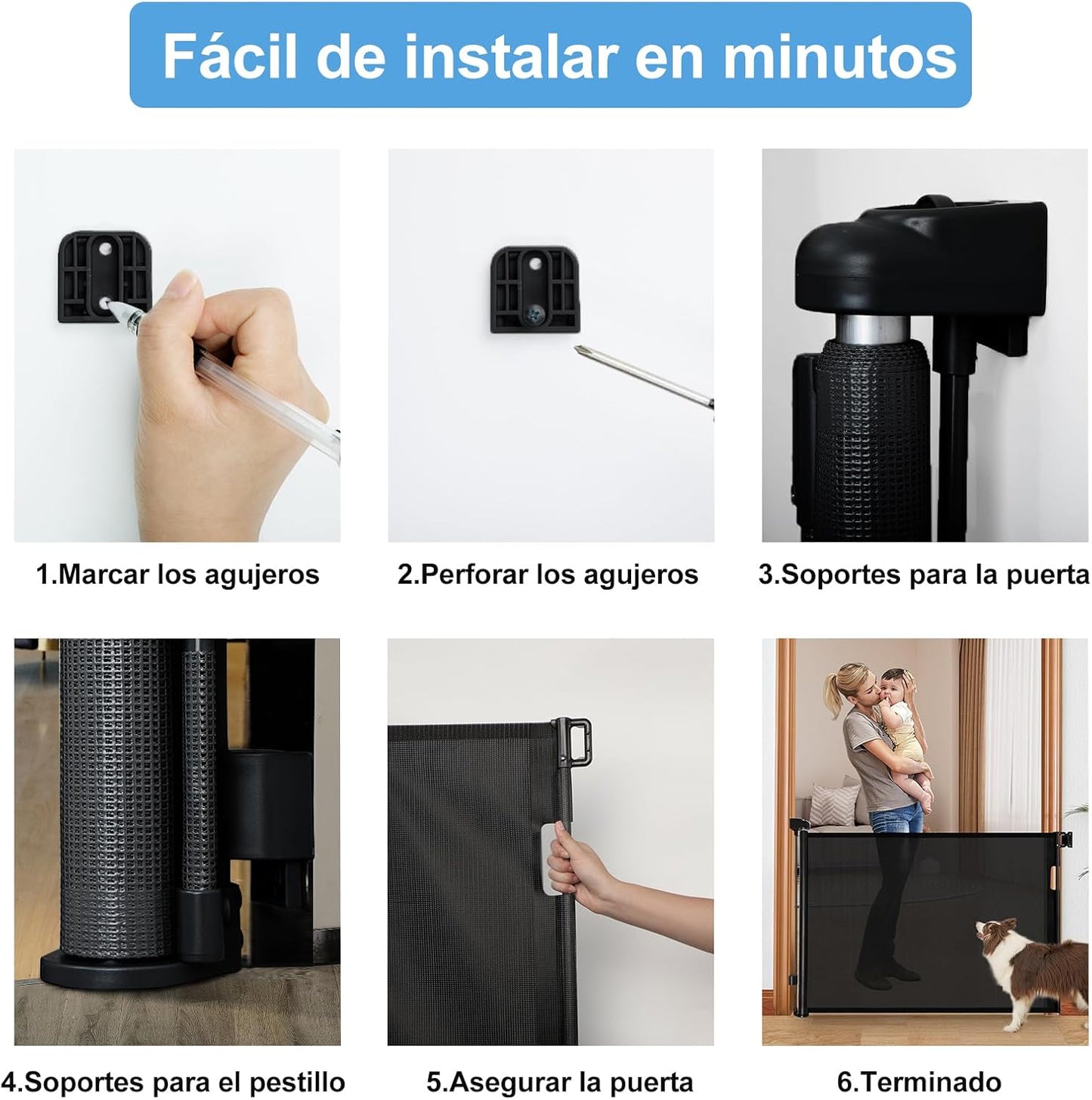 Fácil de instalar en minutos

1.Marcar los agujeros

2.Perforar los agujeros

3.Soportes para la puerta

4.Soportes para el pestillo

5.Asegurar la puerta

6.Terminado