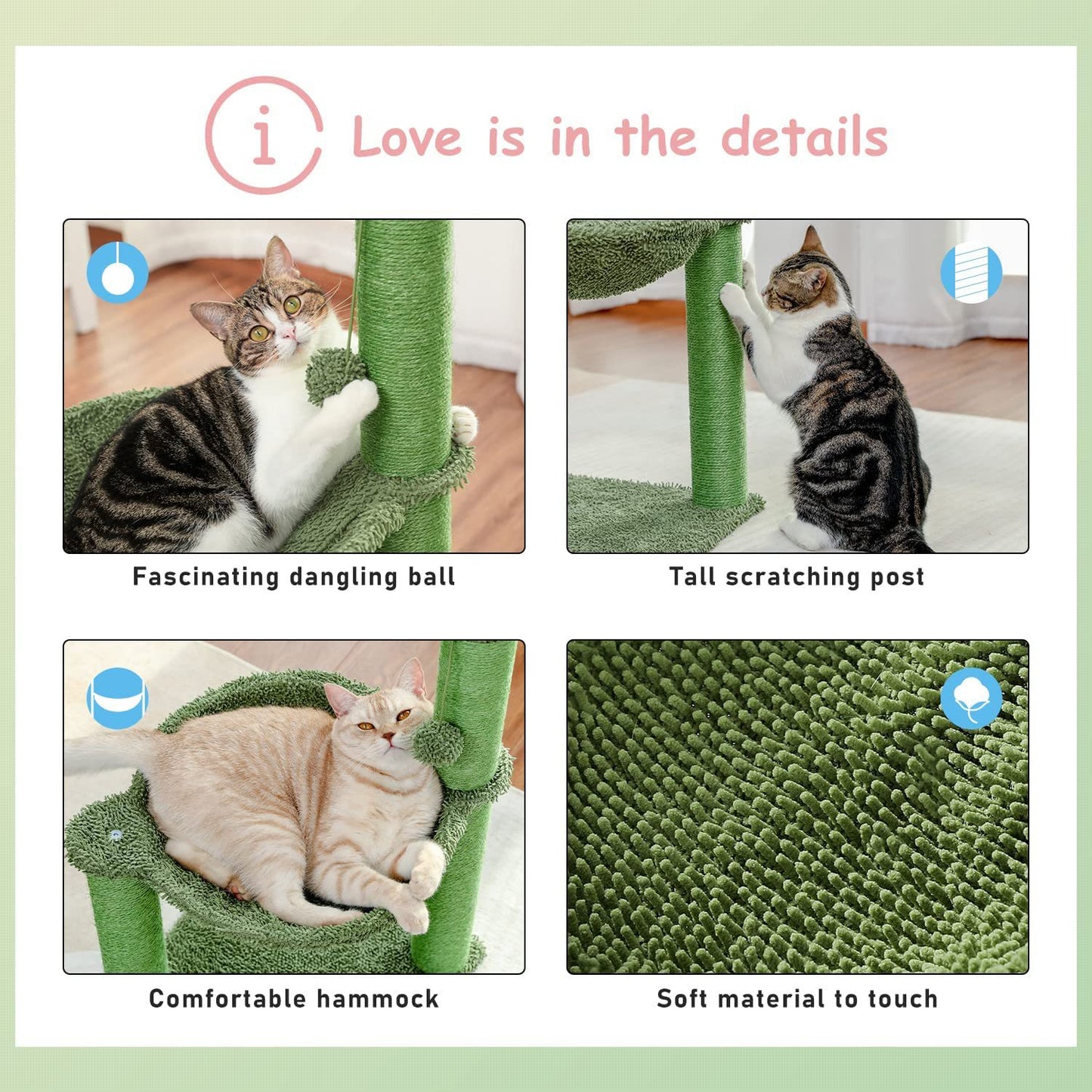 i Love is in the details

Fascinating dangling ball

Tall scratching post

Comfortable hammock

Soft material to touch