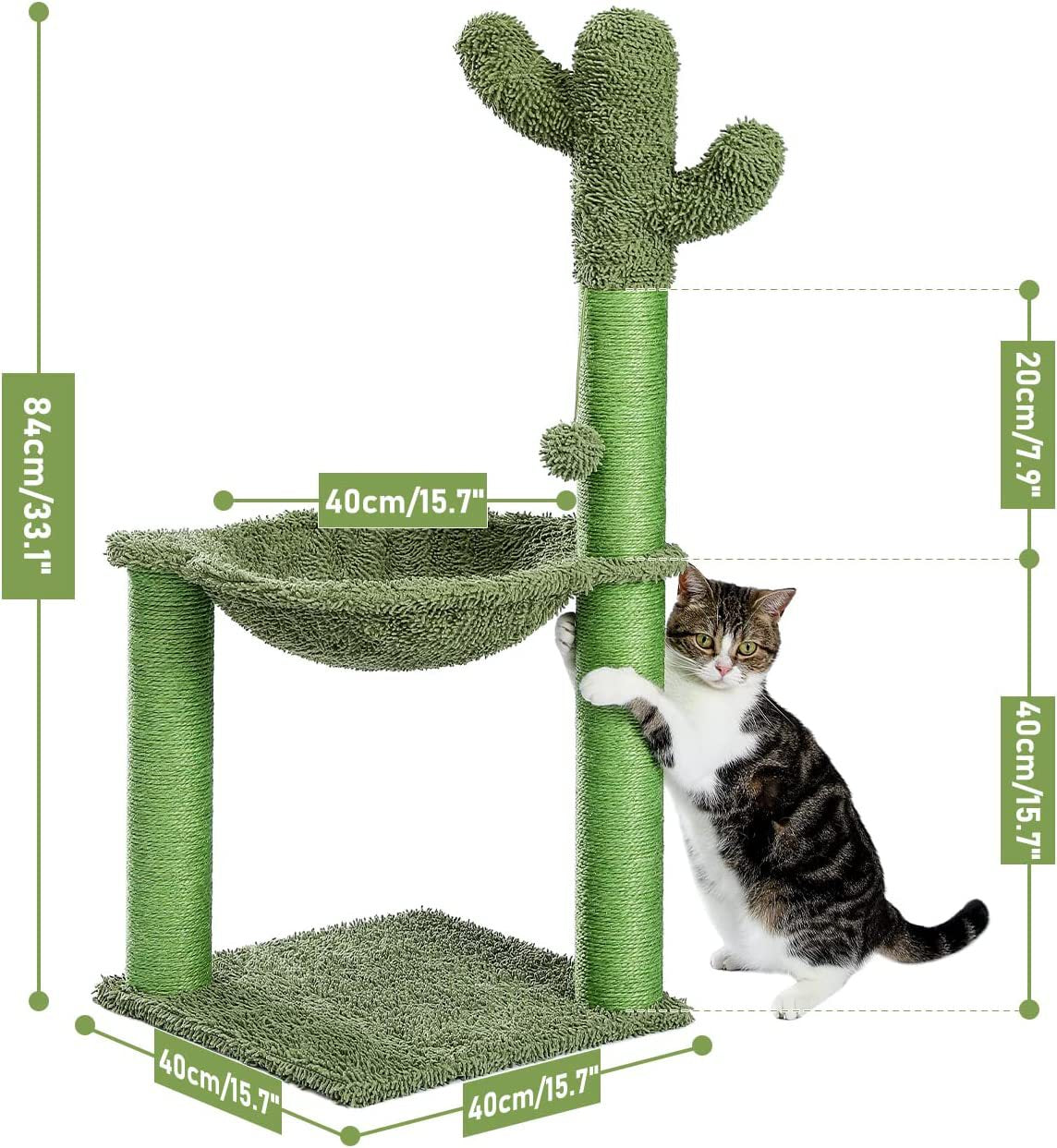 84cm/33.1"

40cm/15.7"

20cm/7.9"

40cm/15.7"

40cm/15.7"

40cm/15.7"